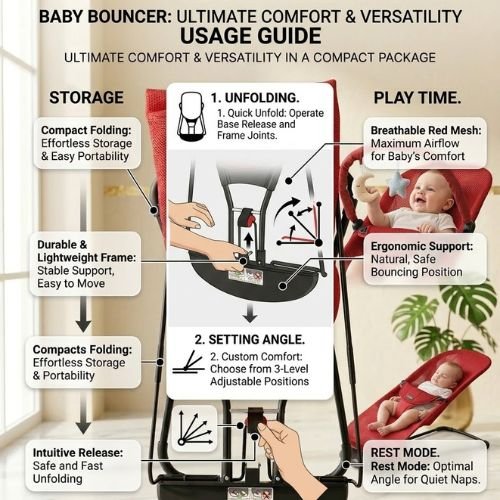 BABY BOUNCER: ULTIMATE COMFORT & VERSATILITY
USAGE GUIDE
ULTIMATE COMFORT & VERSATILITY IN A COMPACT PACKAGE

STORAGE

Compact Folding: Effortless Storage & Easy Portability

Durable & Lightweight Frame: Stable Support, Easy to Move

Compacts Folding: Effortless Storage & Portability

Intuitive Release: Safe and Fast Unfolding

1. UNFOLDING.
1. Quick Unfold: Operate Base Release and Frame Joints.

2. SETTING ANGLE.
2. Custom Comfort: Choose from 3-Level Adjustable Positions

PLAY TIME.

Breathable Red Mesh: Maximum Airflow for Baby's Comfort

Ergonomic Support: Natural, Safe Bouncing Position

REST MODE.
Rest Mode: Optimal Angle for Quiet Naps.